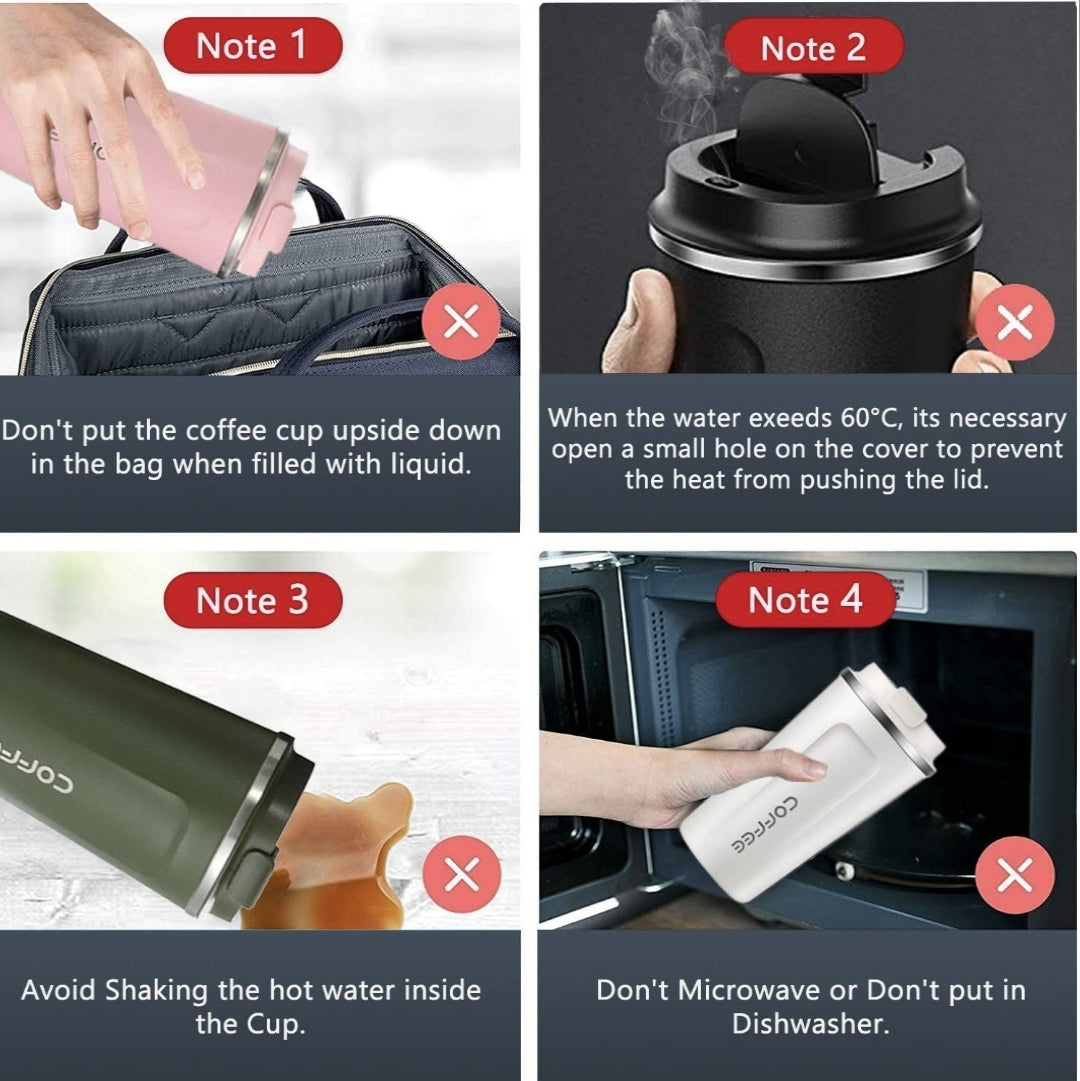 Note 1

Don't put the coffee cup upside down in the bag when filled with liquid.

Note 2

When the water exeeds 60°C, its necessary open a small hole on the cover to prevent the heat from pushing the lid.

Note 3

COFFEE

Avoid Shaking the hot water inside the Cup.

Note 4

COFFEE

Don't Microwave or Don't put in Dishwasher.