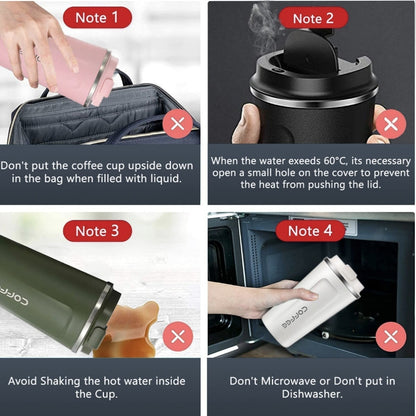 Note 1

Don't put the coffee cup upside down in the bag when filled with liquid.

Note 2

When the water exeeds 60°C, its necessary open a small hole on the cover to prevent the heat from pushing the lid.

Note 3

COFFEE

Avoid Shaking the hot water inside the Cup.

Note 4

COFFEE

Don't Microwave or Don't put in Dishwasher.